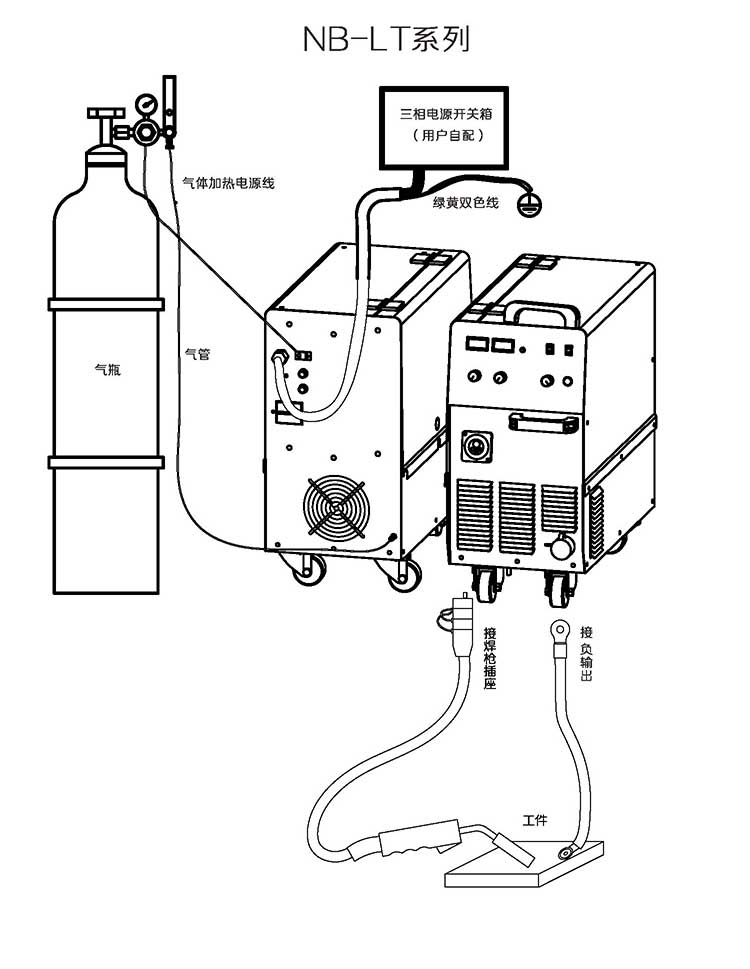 NB-LT系列

三相电源开关箱
（用户自配）

气体加热电源线

绿黄双色线

气瓶

气管

接焊枪插座

接负输出

工件