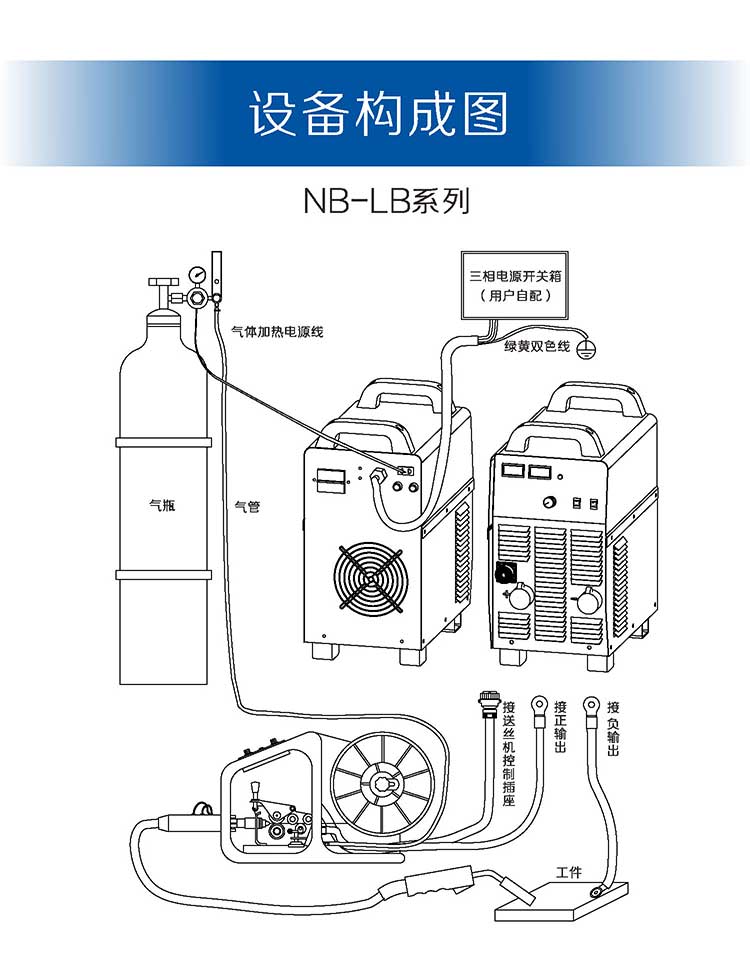 设备构成图

NB-LB系列

三相电源开关箱
（用户自配）

气体加热电源线

绿黄双色线

气瓶

气管

接送丝机控制插座

接正输出

接负输出

工件